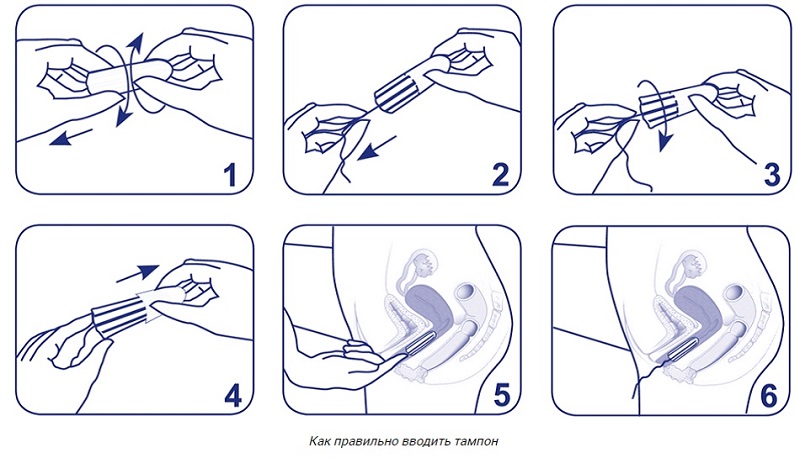 1

2

3

4

5

6

Как правильно вводить тампон